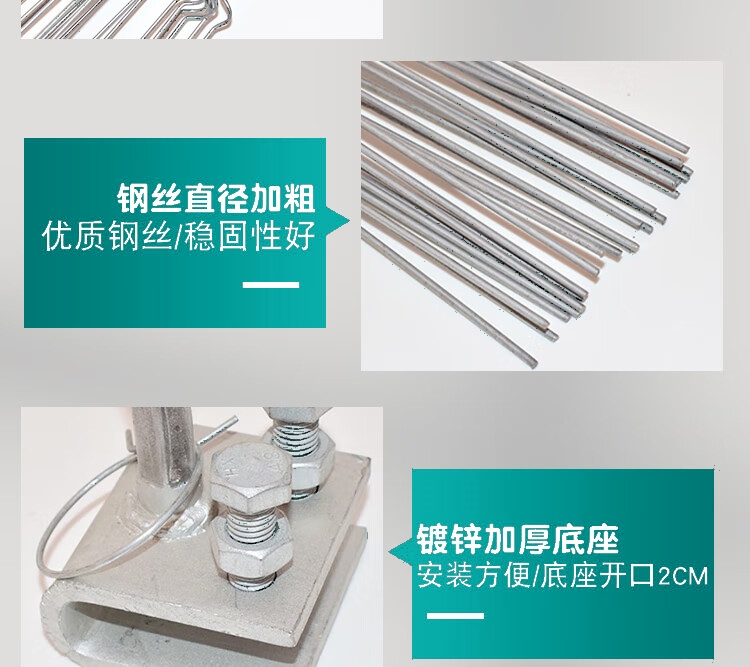 钢丝直径加粗
优质钢丝/稳固性好

镀锌加厚底座
安装方便/底座开口2CM